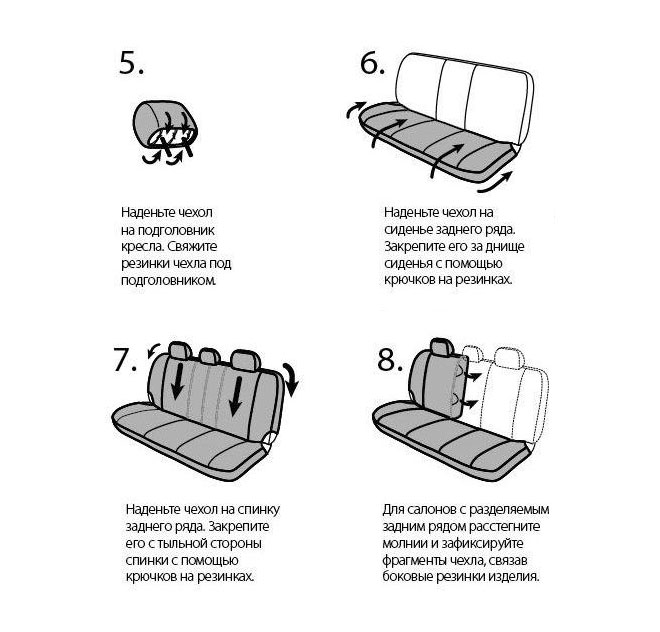 5.

Наденьте чехол на подголовник кресла. Свяжите резинки чехла под подголовником.

6.

Наденьте чехол на сиденье заднего ряда. Закрепите его за днище сиденья с помощью крючков на резинках.

7.

Наденьте чехол на спинку заднего ряда. Закрепите его с тыльной стороны спинки с помощью крючков на резинках.

8.

Для салонов с разделяемым задним рядом расстегните молнии и зафиксируйте фрагменты чехла, связав боковые резинки изделия.